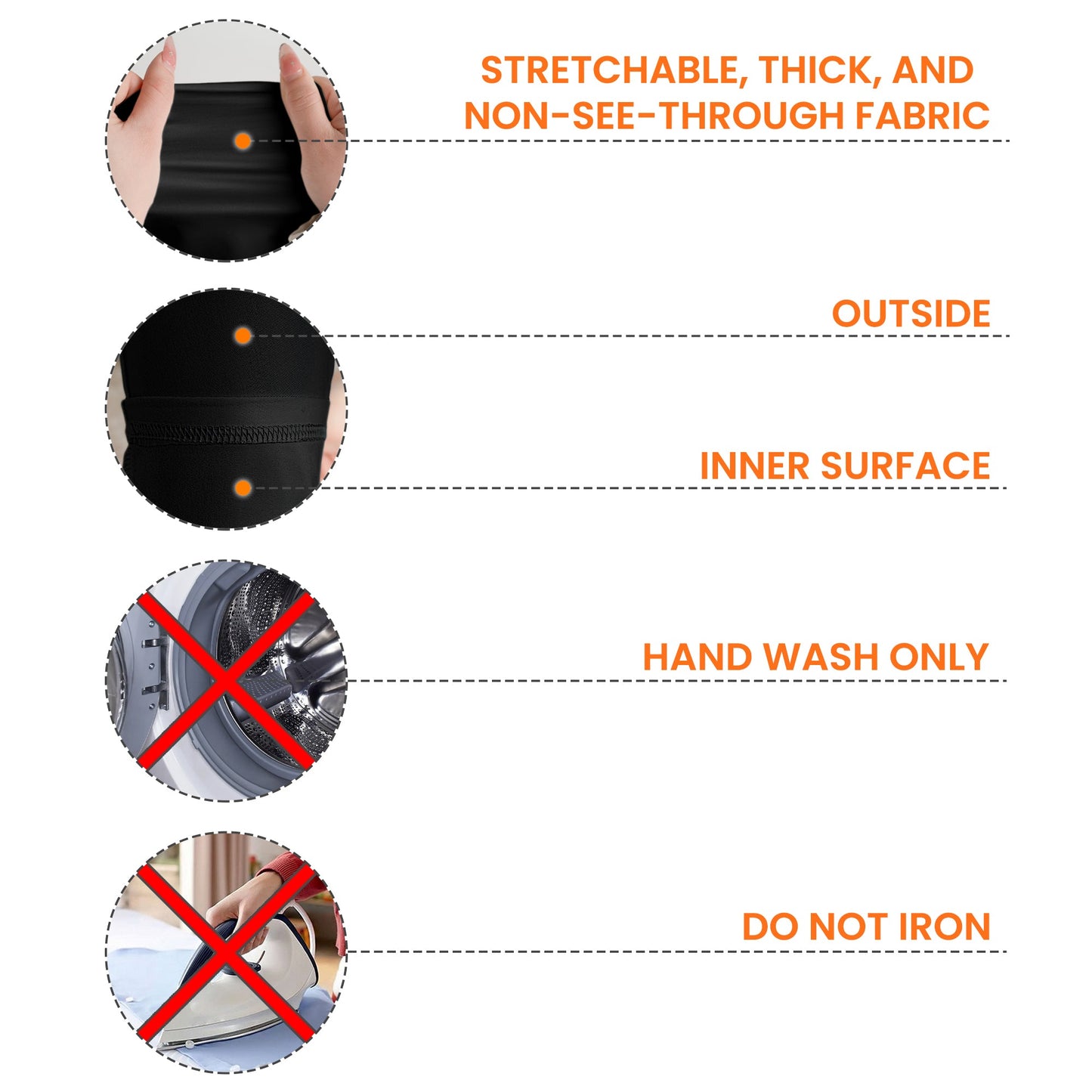 STRETCHABLE, THICK, AND NON-SEE-THROUGH FABRIC

OUTSIDE

INNER SURFACE

HAND WASH ONLY

DO NOT IRON